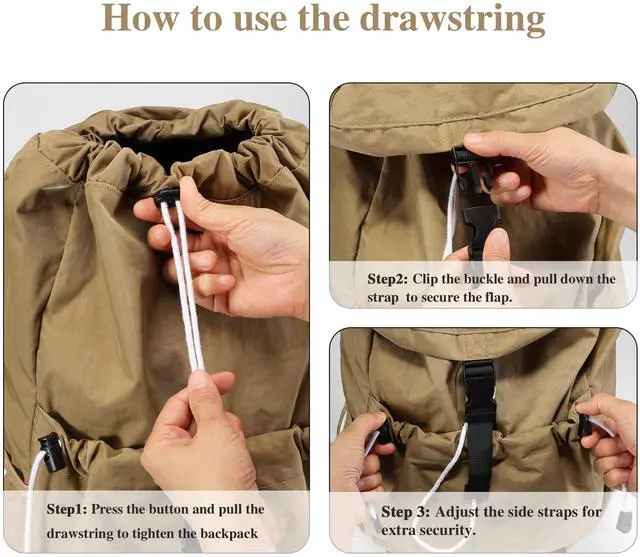 How to use the drawstring

Step1: Press the button and pull the drawstring to tighten the backpack

Step2: Clip the buckle and pull down the strap to secure the flap.

Step 3: Adjust the side straps for extra security.