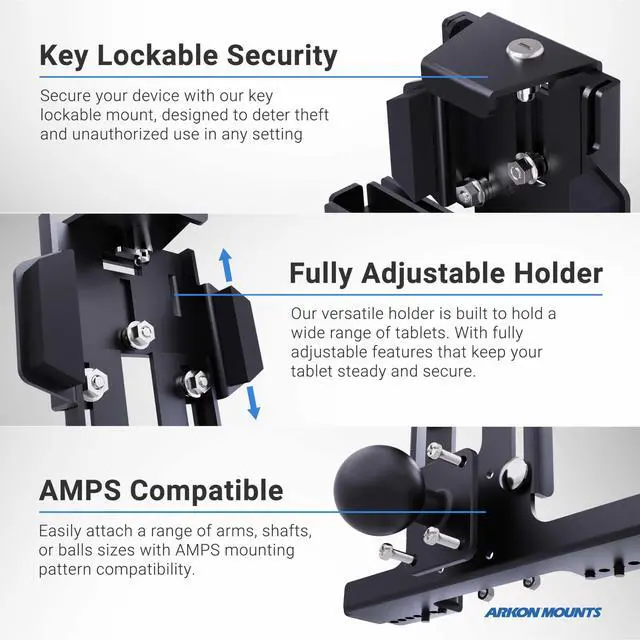 Key Lockable Security

Secure your device with our key lockable mount, designed to deter theft and unauthorized use in any setting

Fully Adjustable Holder

Our versatile holder is built to hold a wide range of tablets. With fully adjustable features that keep your tablet steady and secure.

AMPS Compatible

Easily attach a range of arms, shafts, or balls sizes with AMPS mounting pattern compatibility.

ARKON MOUNTS