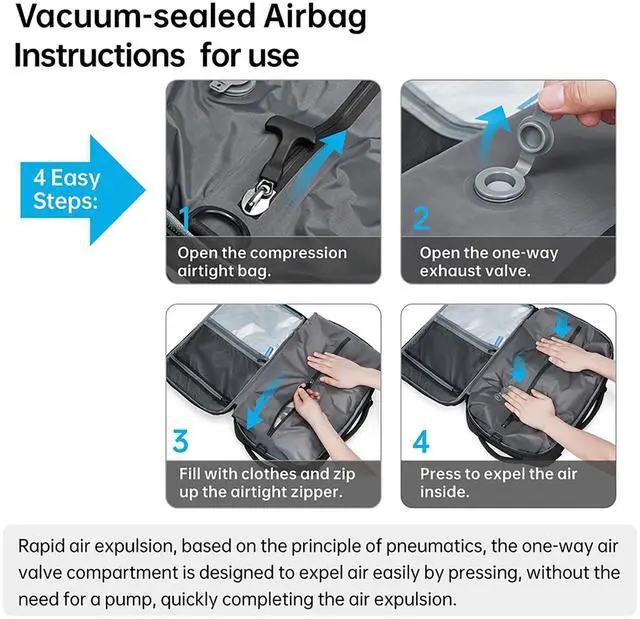 Vacuum-sealed Airbag Instructions for use

4 Easy Steps:

1
Open the compression airtight bag.

2
Open the one-way exhaust valve.

3
Fill with clothes and zip up the airtight zipper.

4
Press to expel the air inside.

Rapid air expulsion, based on the principle of pneumatics, the one-way air valve compartment is designed to expel air easily by pressing, without the need for a pump, quickly completing the air expulsion.