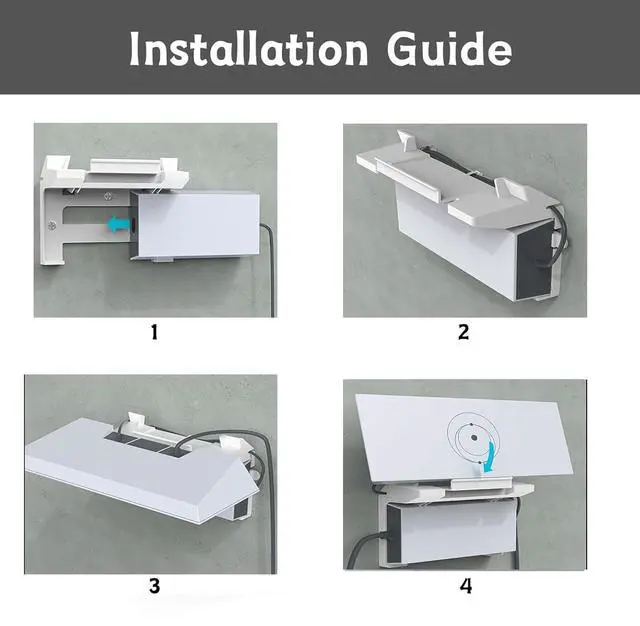 Installation Guide

1

2

3

4