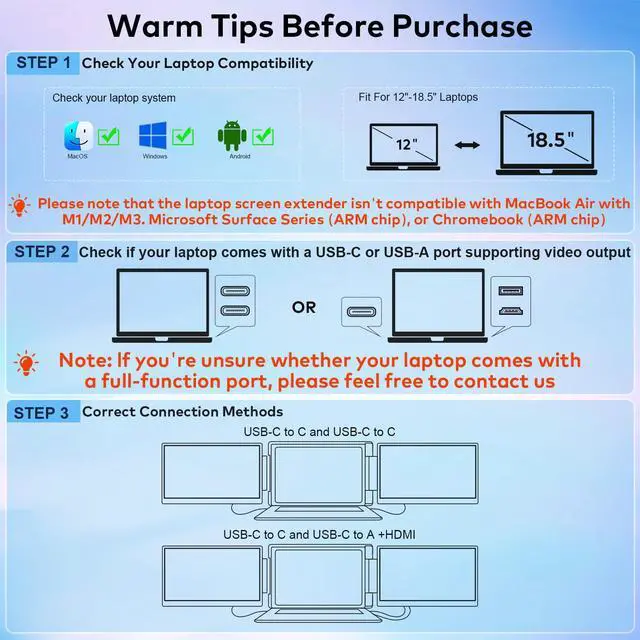 Warm Tips Before Purchase

STEP 1 Check Your Laptop Compatibility

Check your laptop system

MacOS Windows Android

Fit For 12"-18.5" Laptops

12"

18.5"

Please note that the laptop screen extender isn't compatible with MacBook Air with M1/M2/M3. Microsoft Surface Series (ARM chip), or Chromebook (ARM chip)

STEP 2 Check if your laptop comes with a USB-C or USB-A port supporting video output

OR

Note: If you're unsure whether your laptop comes with a full-function port, please feel free to contact us

STEP 3 Correct Connection Methods

USB-C to C and USB-C to C

USB-C to C and USB-C to A +HDMI