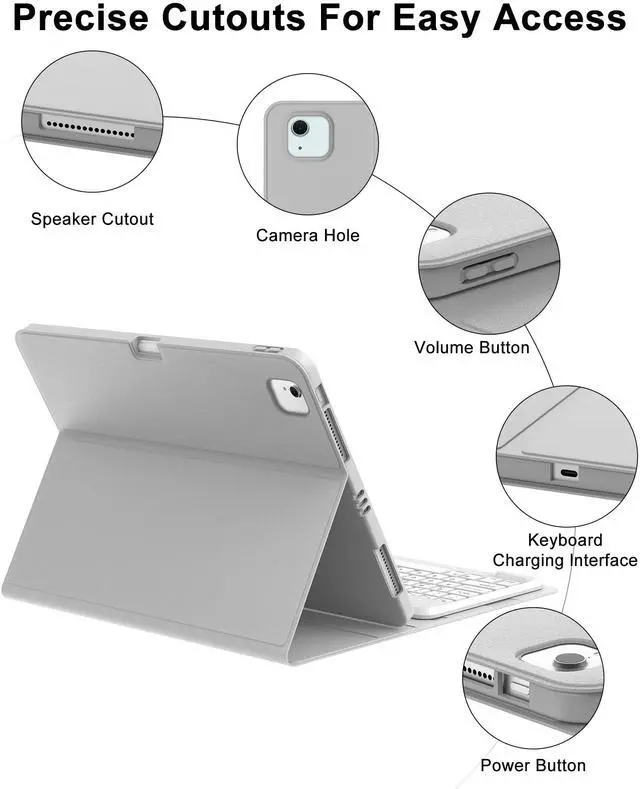 Precise Cutouts For Easy Access

Speaker Cutout

Camera Hole

Volume Button

Keyboard Charging Interface

Power Button