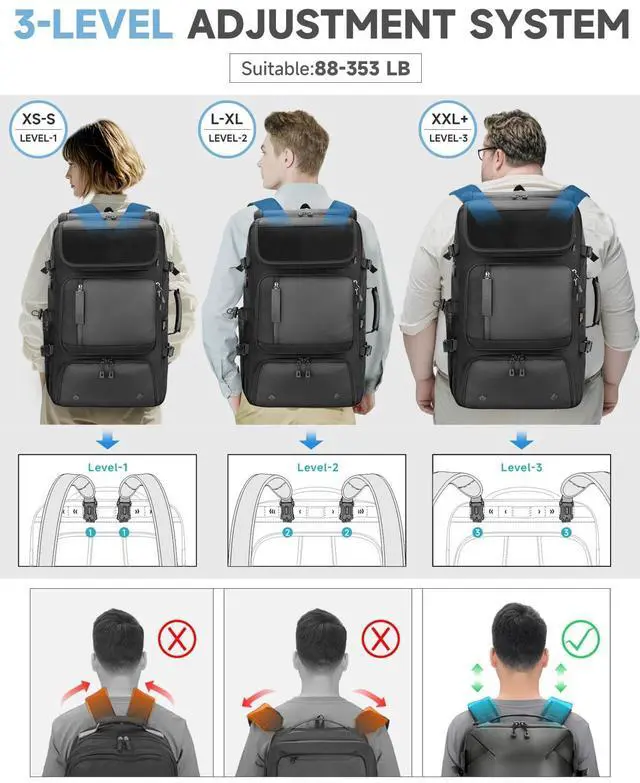 3-LEVEL ADJUSTMENT SYSTEM

Suitable:88-353 LB

XS-S
LEVEL-1

L-XL
LEVEL-2

XXL+
LEVEL-3

Level-1
1 1

Level-2
2 2

Level-3
3 3