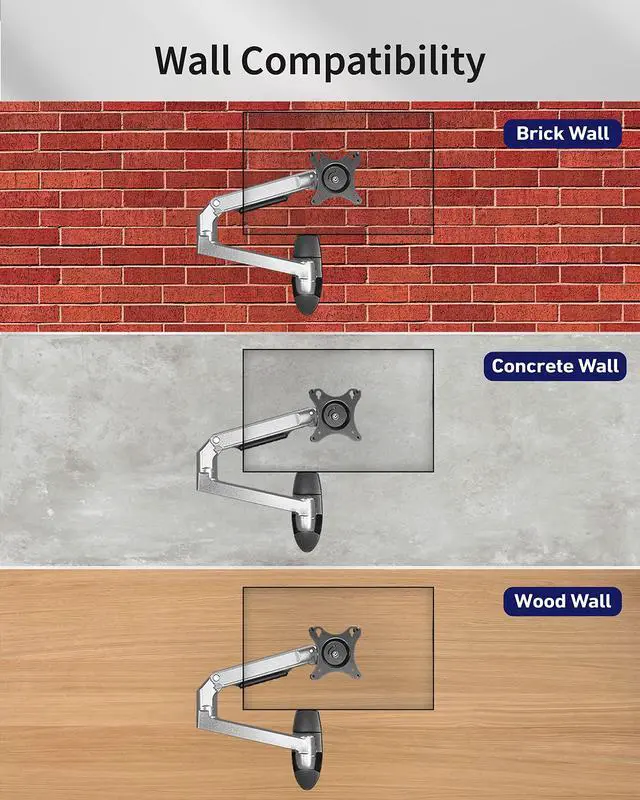 Wall Compatibility

Brick Wall

Concrete Wall

Wood Wall