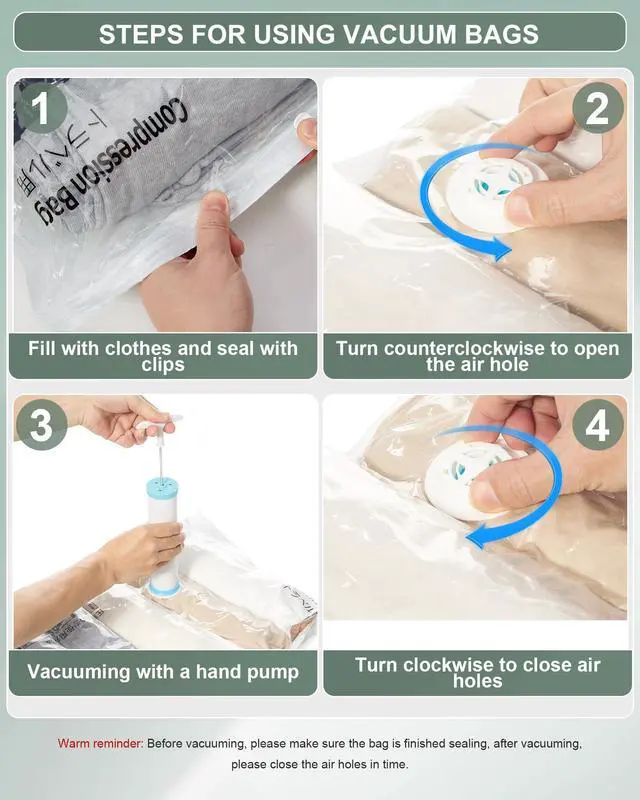 STEPS FOR USING VACUUM BAGS

1

Compression Bag

Fill with clothes and seal with clips

2

Turn counterclockwise to open the air hole

3

Vacuuming with a hand pump

4

Turn clockwise to close air holes

Warm reminder: Before vacuuming, please make sure the bag is finished sealing, after vacuuming, please close the air holes in time.