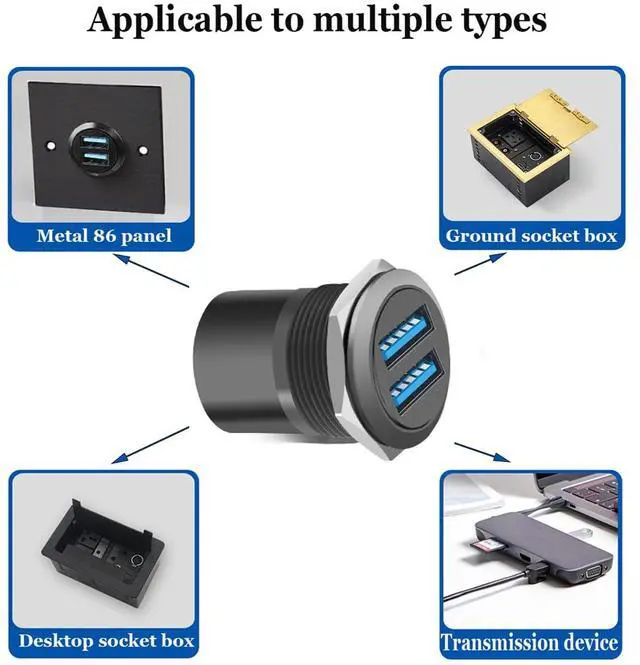 Applicable to multiple types

Metal 86 panel

Ground socket box

Desktop socket box

Transmission device