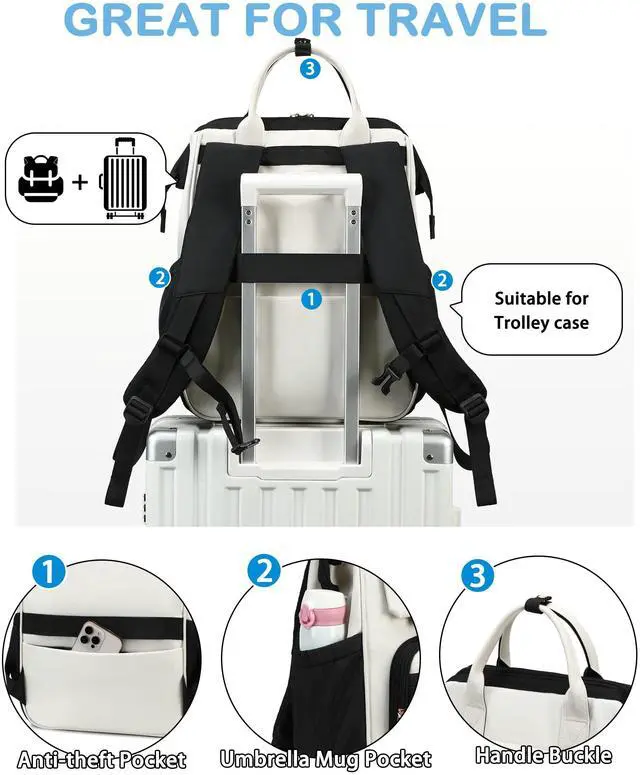 GREAT FOR TRAVEL

3

+

2

1

2

Suitable for Trolley case

1

2

3

Anti-theft Pocket

Umbrella Mug Pocket

Handle Buckle