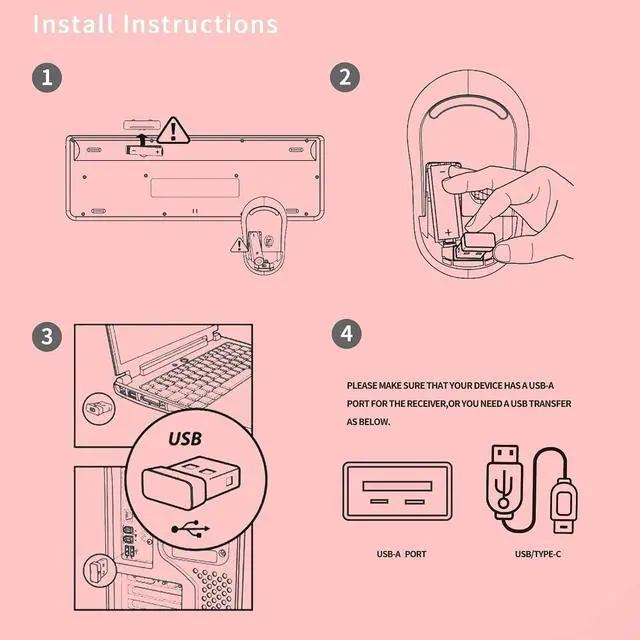 Install Instructions

1

2

3

USB

4

PLEASE MAKE SURE THAT YOUR DEVICE HAS A USB-A PORT FOR THE RECEIVER,OR YOU NEED A USB TRANSFER AS BELOW.

USB-A PORT

USB/TYPE-C