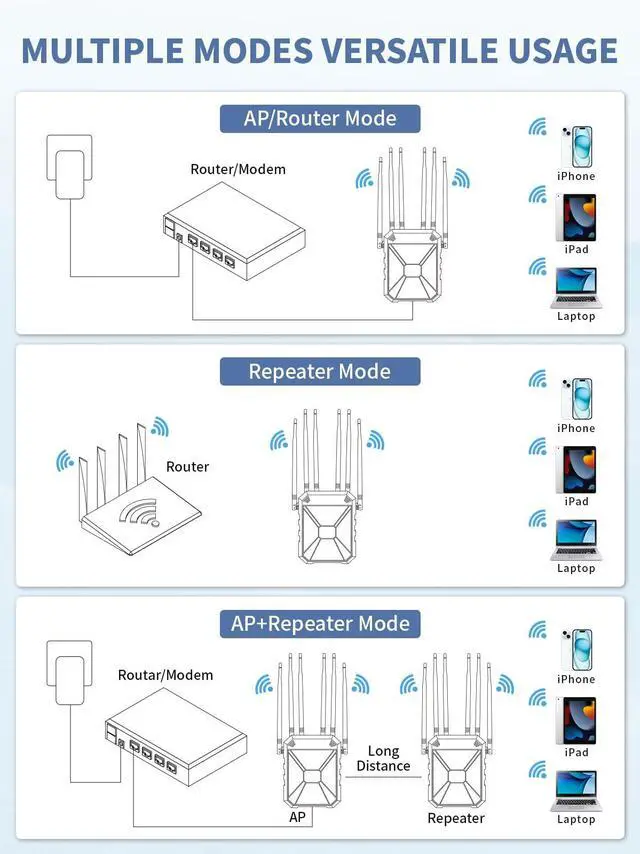 MULTIPLE MODES VERSATILE USAGE

AP/Router Mode

Router/Modem

iPhone

iPad

Laptop

Repeater Mode

Router

iPhone

iPad

Laptop

AP+Repeater Mode

Routar/Modem

Long Distance

AP

Repeater

iPhone

iPad

Laptop