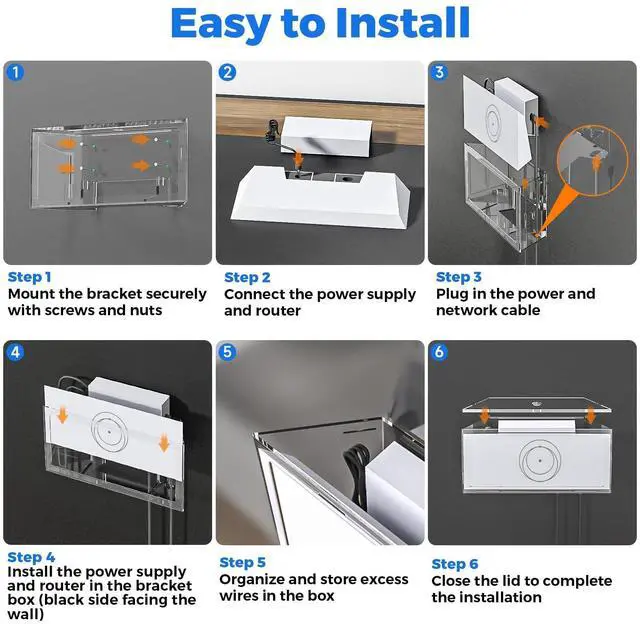 Easy to Install

1

Step 1
Mount the bracket securely with screws and nuts

2

Step 2
Connect the power supply and router

3

Step 3
Plug in the power and network cable

4

Step 4
Install the power supply and router in the bracket box (black side facing the wall)

5

Step 5
Organize and store excess wires in the box

6

Step 6
Close the lid to complete the installation