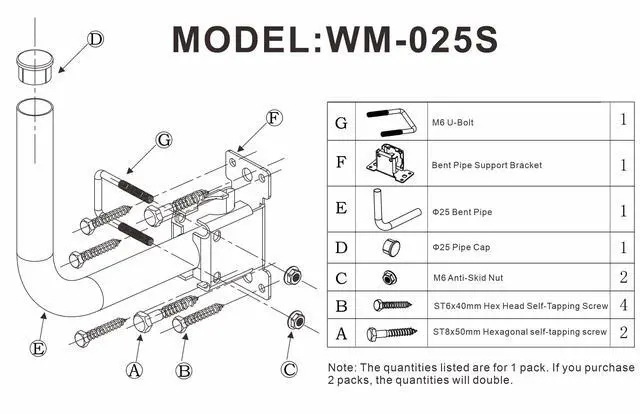 MODEL:WM-025S

D

F

G

E

A

B

C

| G | | M6 U-Bolt | 1 |
|---|---|---|---|
| F | | Bent Pipe Support Bracket | 1 |
| E | | Φ25 Bent Pipe | 1 |
| D | | Φ25 Pipe Cap | 1 |
| C | | M6 Anti-Skid Nut | 2 |
| B | | ST6x40mm Hex Head Self-Tapping Screw | 4 |
| A | | ST8x50mm Hexagonal self-tapping screw | 2 |

Note: The quantities listed are for 1 pack. If you purchase 2 packs, the quantities will double.