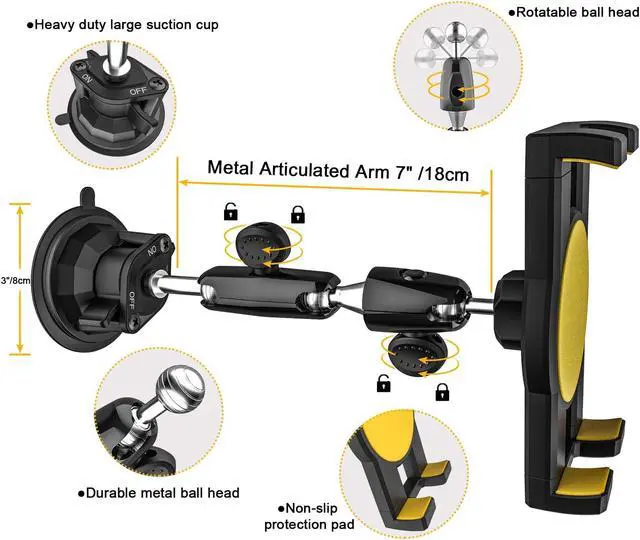 ●Heavy duty large suction cup

ON
OFF

●Rotatable ball head

Metal Articulated Arm 7" /18cm

3"/8cm

ON
OFF

●Durable metal ball head

●Non-slip protection pad