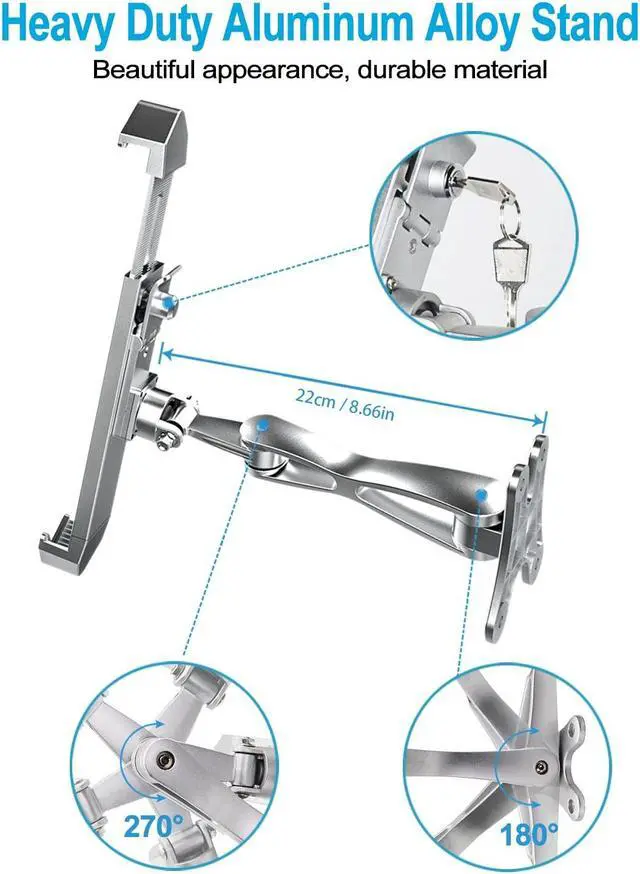 Heavy Duty Aluminum Alloy Stand

Beautiful appearance, durable material

22cm / 8.66in

270°

180°