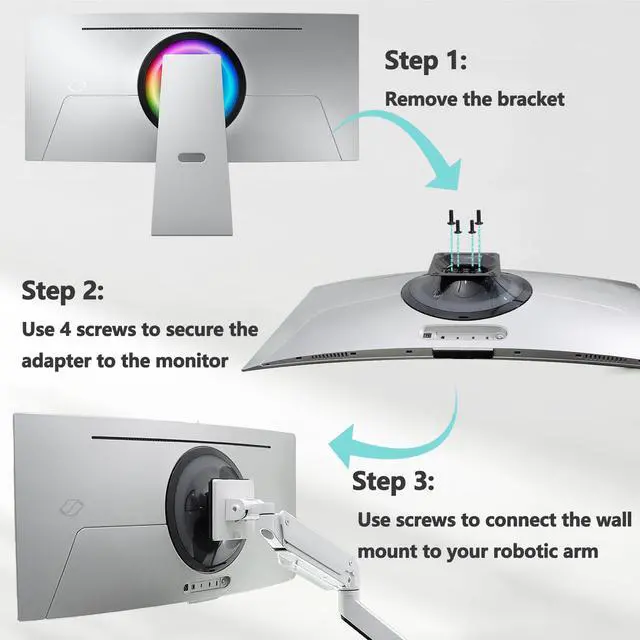 Step 1:
Remove the bracket

Step 2:
Use 4 screws to secure the adapter to the monitor

Step 3:
Use screws to connect the wall mount to your robotic arm