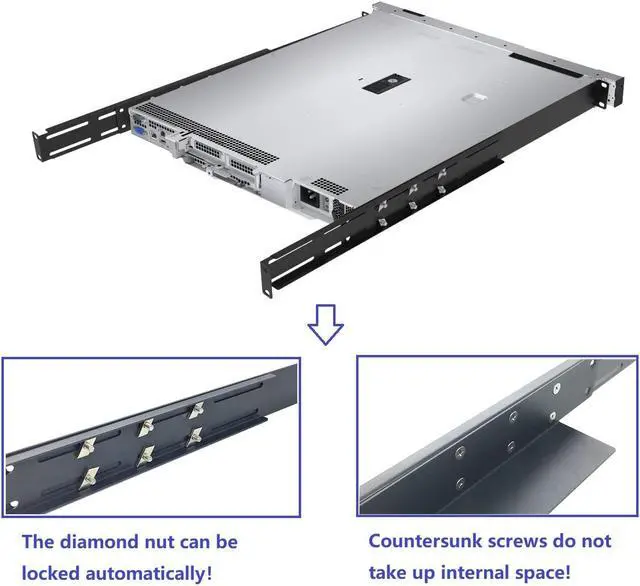 The diamond nut can be locked automatically!

Countersunk screws do not take up internal space!