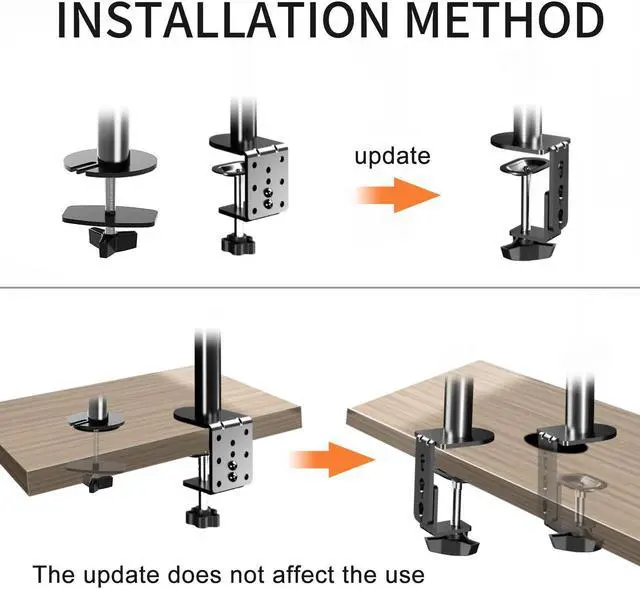 INSTALLATION METHOD

update

The update does not affect the use