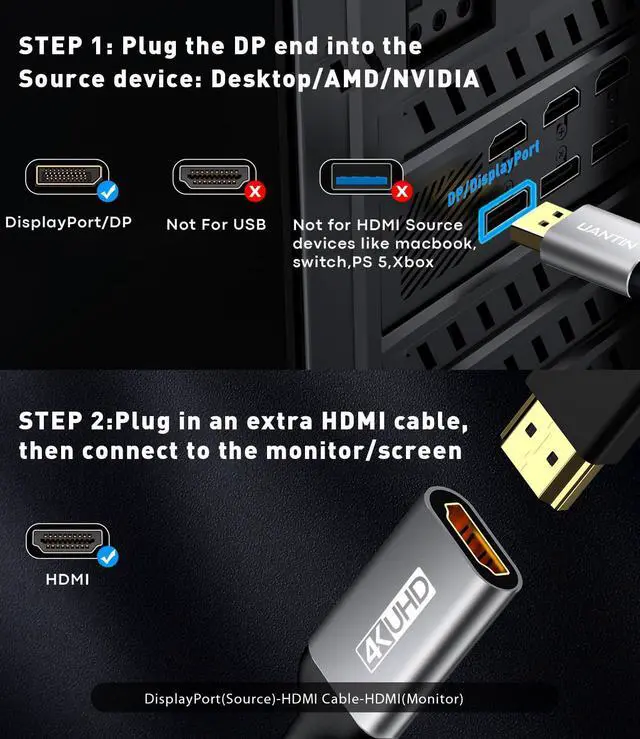 STEP 1: Plug the DP end into the Source device: Desktop/AMD/NVIDIA

DisplayPort/DP

Not For USB

Not for HDMI Source devices like macbook, switch,PS 5,Xbox

DP/DisplayPort

UANTIN

STEP 2:Plug in an extra HDMI cable, then connect to the monitor/screen

HDMI

4K UHD

DisplayPort(Source)-HDMI Cable-HDMI(Monitor)