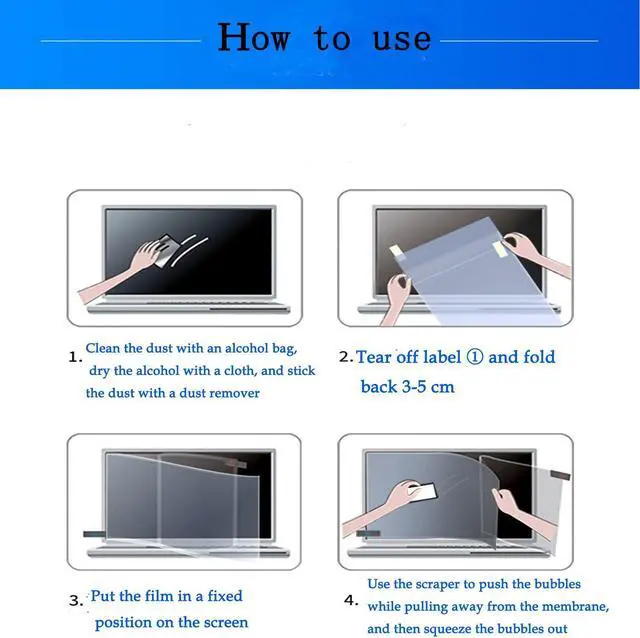 How to use

1. Clean the dust with an alcohol bag, dry the alcohol with a cloth, and stick the dust with a dust remover

2. Tear off label ① and fold back 3-5 cm

3. Put the film in a fixed position on the screen

4. Use the scraper to push the bubbles while pulling away from the membrane, and then squeeze the bubbles out