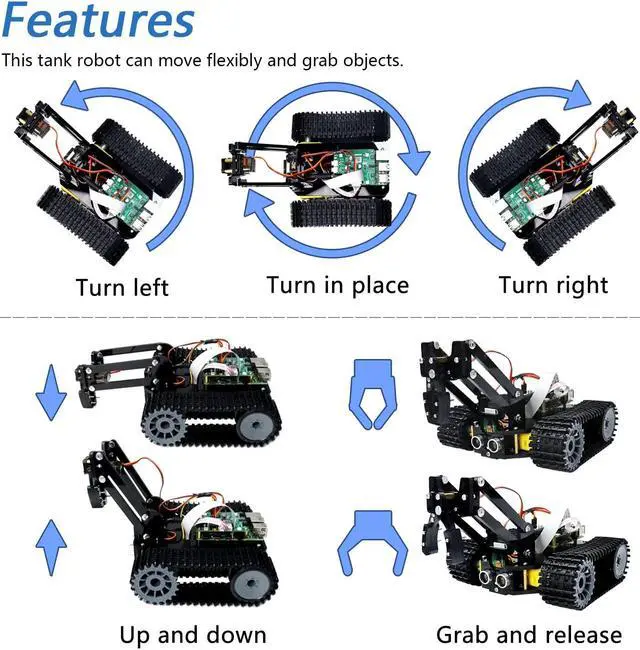 Features

This tank robot can move flexibly and grab objects.

Turn left

Turn in place

Turn right

Up and down

Grab and release