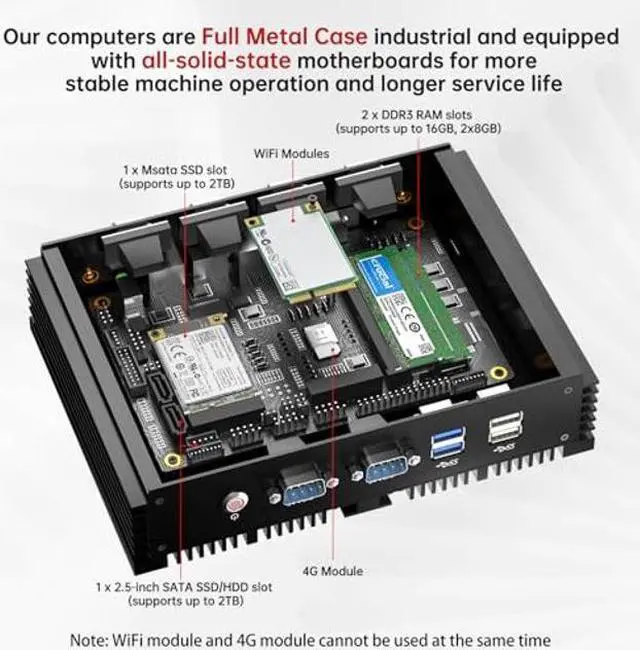 Our computers are Full Metal Case industrial and equipped with all-solid-state motherboards for more stable machine operation and longer service life

2 x DDR3 RAM slots
(supports up to 16GB, 2x8GB)

WiFi Modules

1 x Msata SSD slot
(supports up to 2TB)

crucial

4G Module

1 x 2.5-inch SATA SSD/HDD slot
(supports up to 2TB)

Note: WiFi module and 4G module cannot be used at the same time