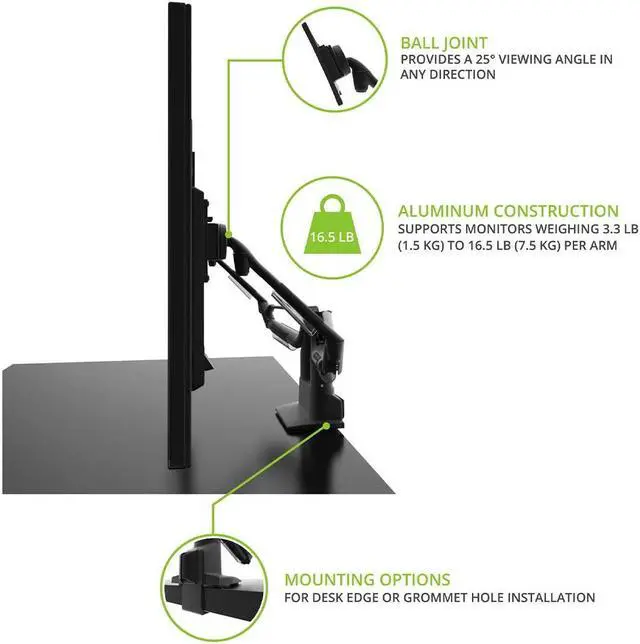 BALL JOINT
PROVIDES A 25° VIEWING ANGLE IN ANY DIRECTION

16.5 LB

ALUMINUM CONSTRUCTION
SUPPORTS MONITORS WEIGHING 3.3 LB (1.5 KG) TO 16.5 LB (7.5 KG) PER ARM

MOUNTING OPTIONS
FOR DESK EDGE OR GROMMET HOLE INSTALLATION