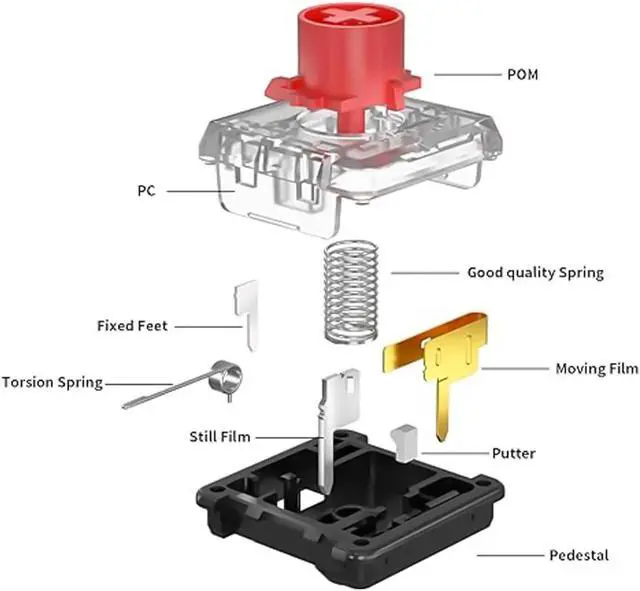 POM

PC

Good quality Spring

Fixed Feet

Moving Film

Torsion Spring

Still Film

Putter

Pedestal