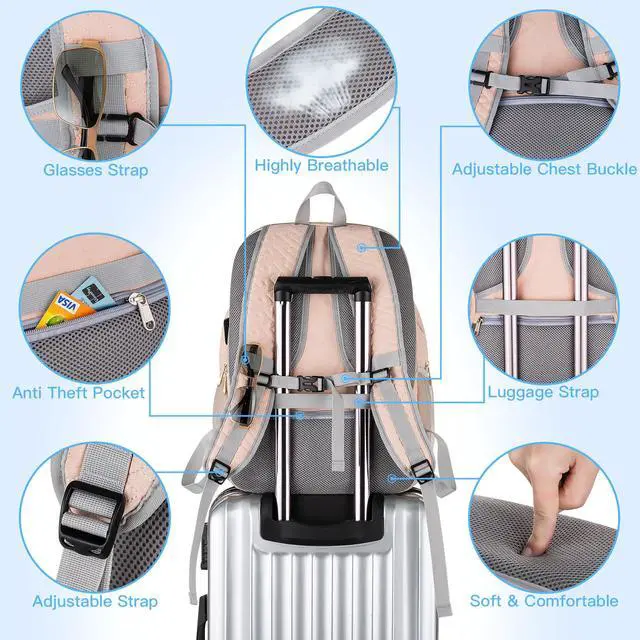 Glasses Strap

Highly Breathable

Adjustable Chest Buckle

VISA

Anti Theft Pocket

Luggage Strap

Adjustable Strap

Soft & Comfortable