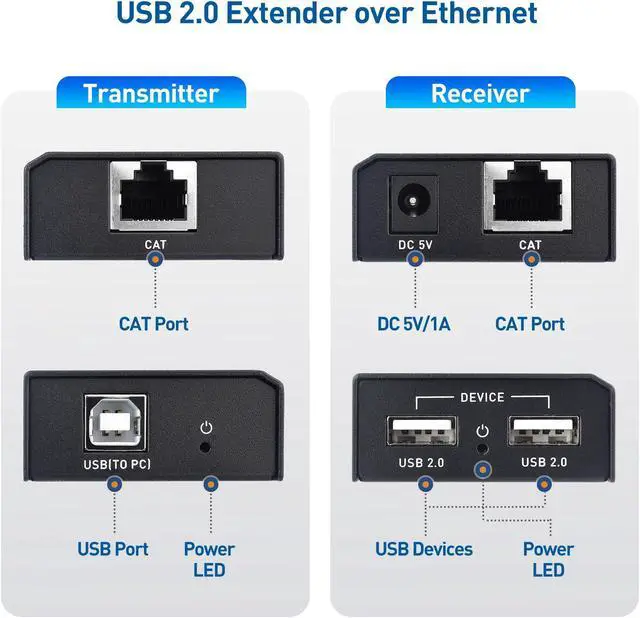 USB 2.0 Extender over Ethernet

Transmitter

CAT

CAT Port

USB(TO PC)

USB Port

Power LED

Receiver

DC 5V

CAT

DC 5V/1A

CAT Port

DEVICE

USB 2.0

USB 2.0

USB Devices

Power LED