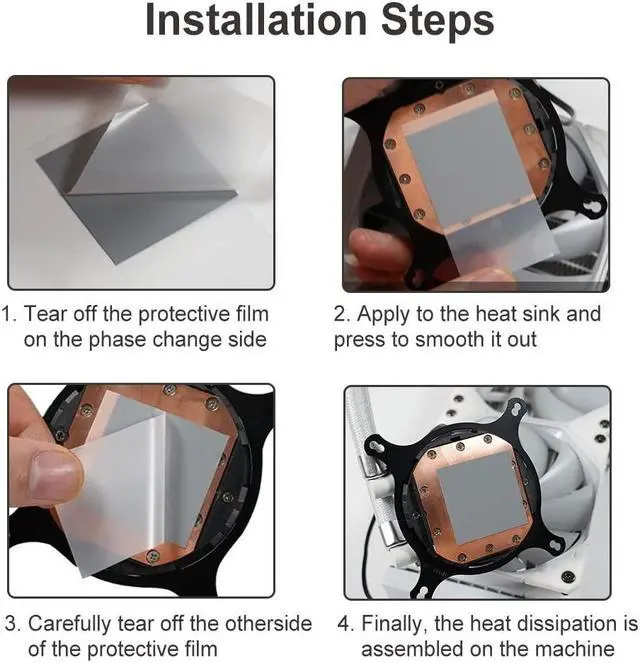 Installation Steps

1. Tear off the protective film on the phase change side

2. Apply to the heat sink and press to smooth it out

3. Carefully tear off the otherside of the protective film

4. Finally, the heat dissipation is assembled on the machine