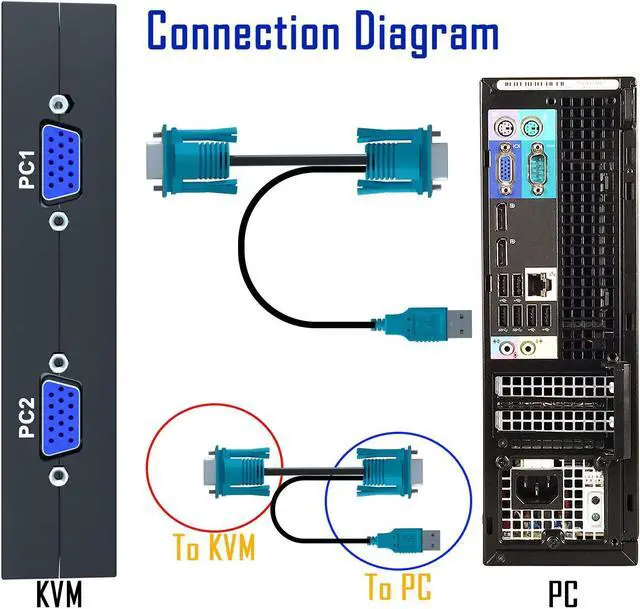 Connection Diagram

PC1

PC2

To KVM

To PC

KVM

PC