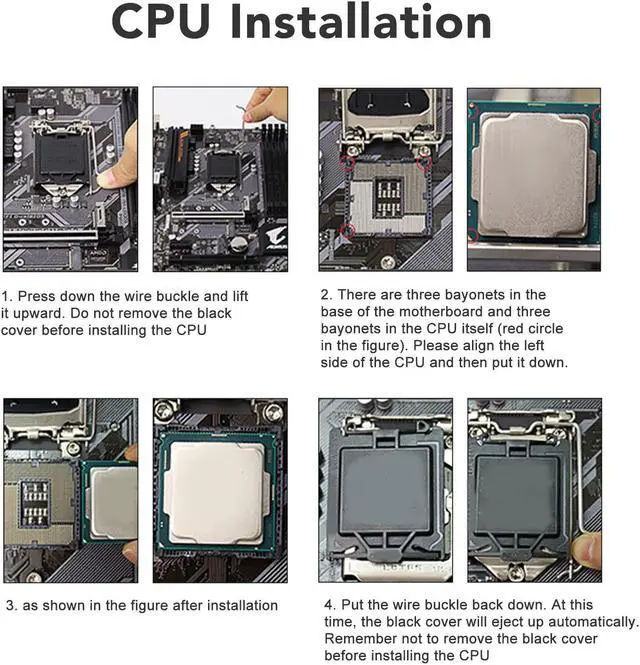 CPU Installation

1. Press down the wire buckle and lift it upward. Do not remove the black cover before installing the CPU

2. There are three bayonets in the base of the motherboard and three bayonets in the CPU itself (red circle in the figure). Please align the left side of the CPU and then put it down.

3. as shown in the figure after installation

4. Put the wire buckle back down. At this time, the black cover will eject up automatically. Remember not to remove the black cover before installing the CPU