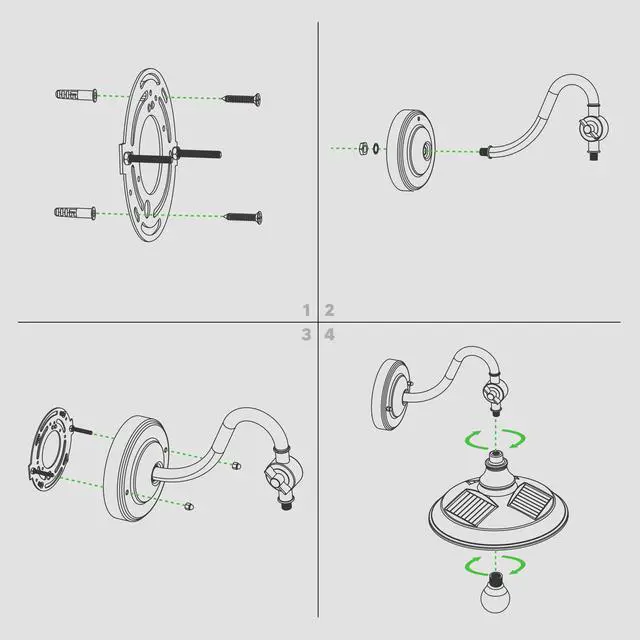 1 2
3 4