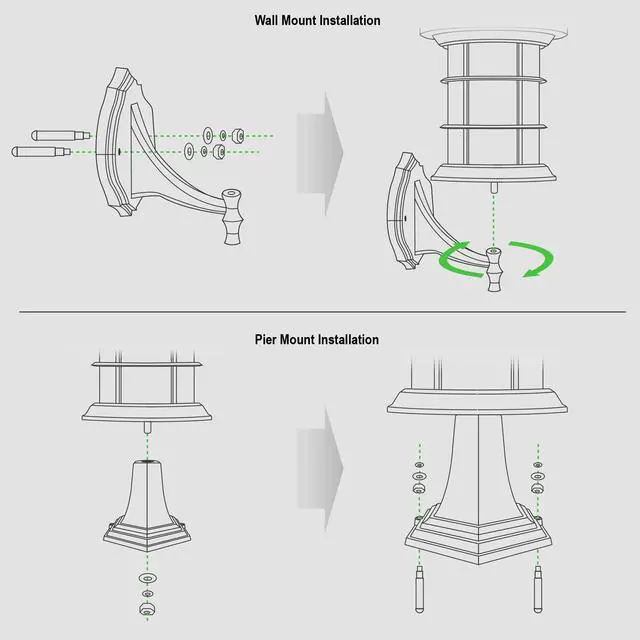 Wall Mount Installation

Pier Mount Installation