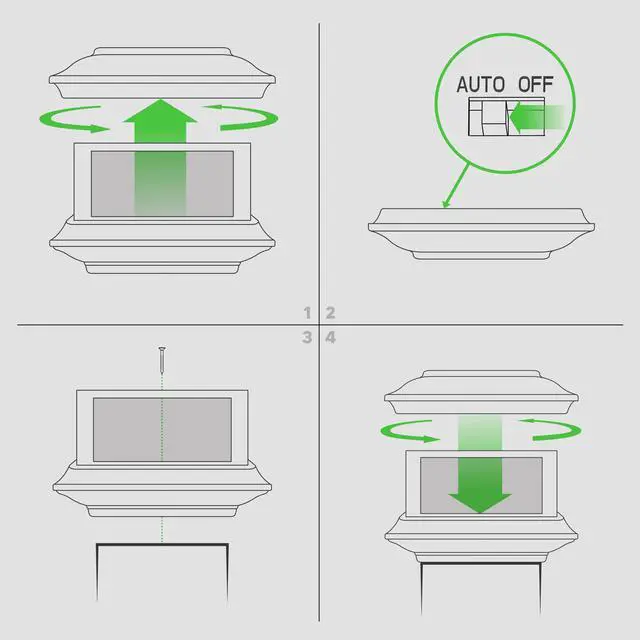 AUTO OFF

1 2
3 4