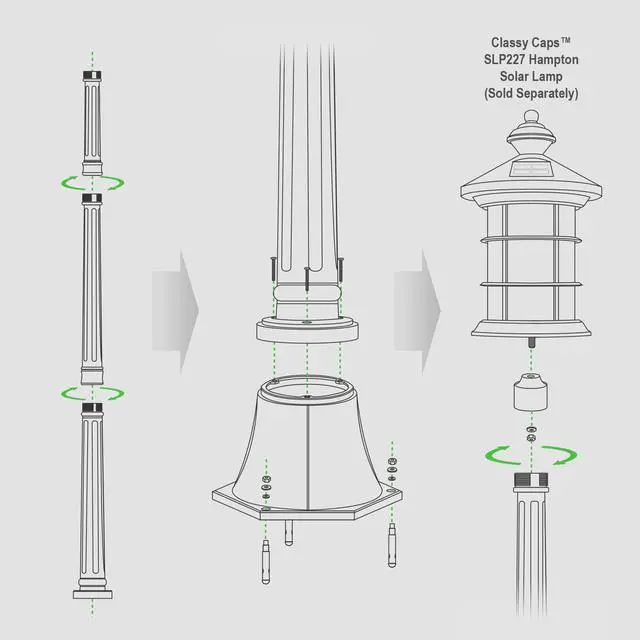 Classy Caps™
SLP227 Hampton
Solar Lamp
(Sold Separately)