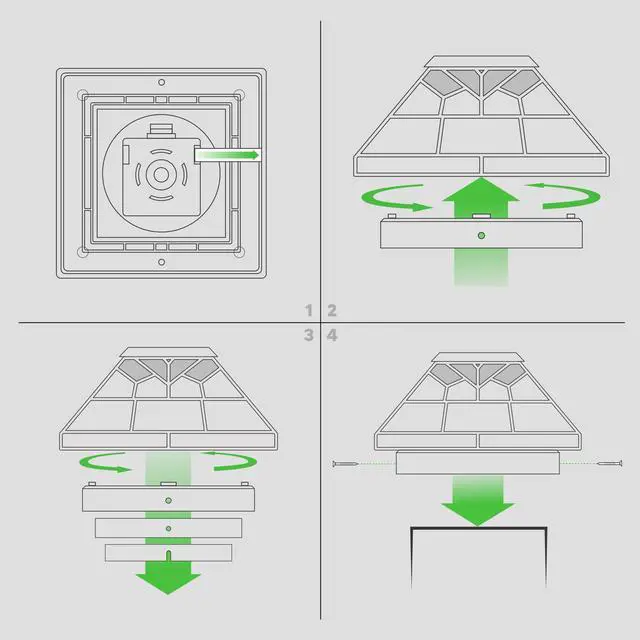 1 2
3 4