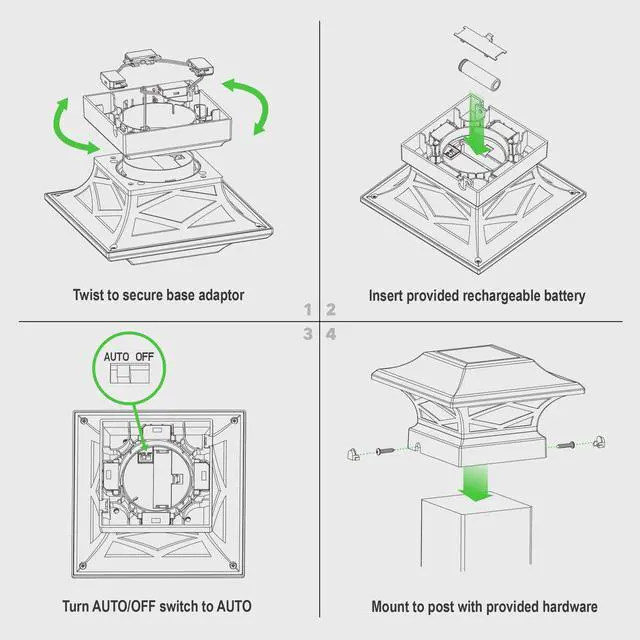 Twist to secure base adaptor

Insert provided rechargeable battery

1 2

3 4

AUTO OFF

Turn AUTO/OFF switch to AUTO

Mount to post with provided hardware