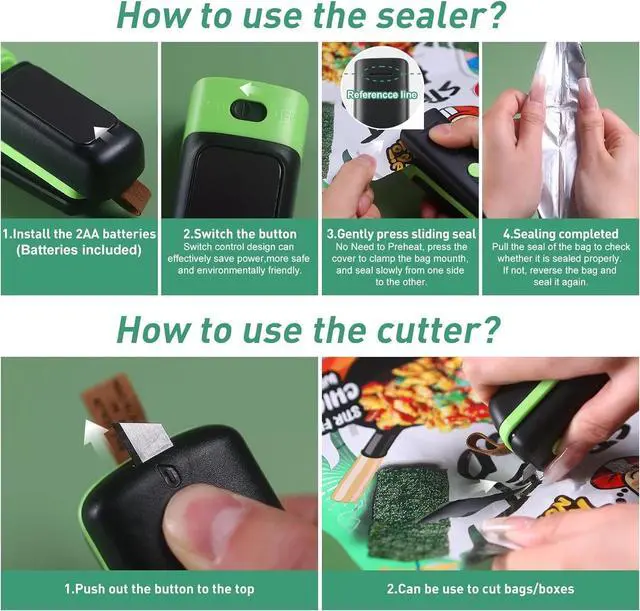 How to use the sealer?

Referencce line

1.Install the 2AA batteries (Batteries included)

2.Switch the button
Switch control design can effectively save power,more safe and environmentally friendly.

3.Gently press sliding seal
No Need to Preheat, press the cover to clamp the bag mounth, and seal slowly from one side to the other.

4.Sealing completed
Pull the seal of the bag to check whether it is sealed properly. If not, reverse the bag and seal it again.

How to use the cutter?

1.Push out the button to the top

2.Can be use to cut bags/boxes