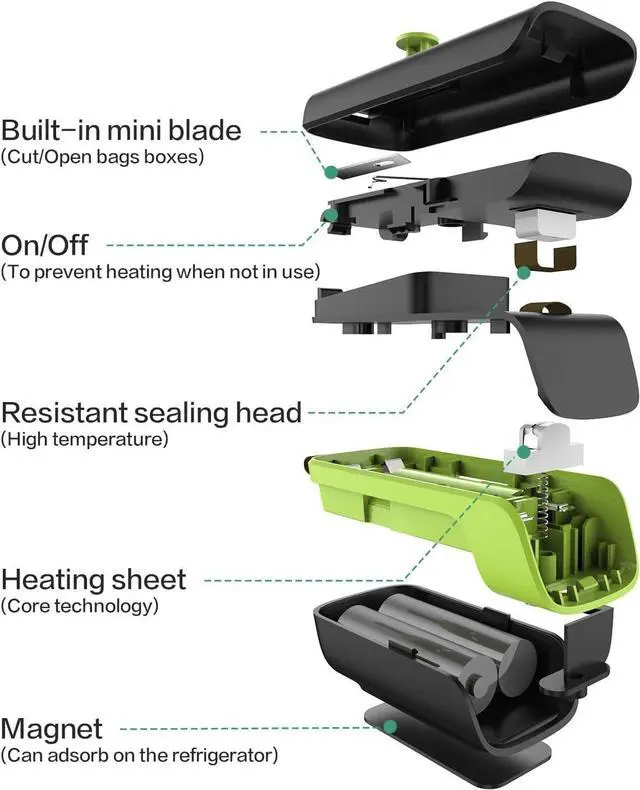 Built-in mini blade
(Cut/Open bags boxes)

On/Off
(To prevent heating when not in use)

Resistant sealing head
(High temperature)

Heating sheet
(Core technology)

Magnet
(Can adsorb on the refrigerator)