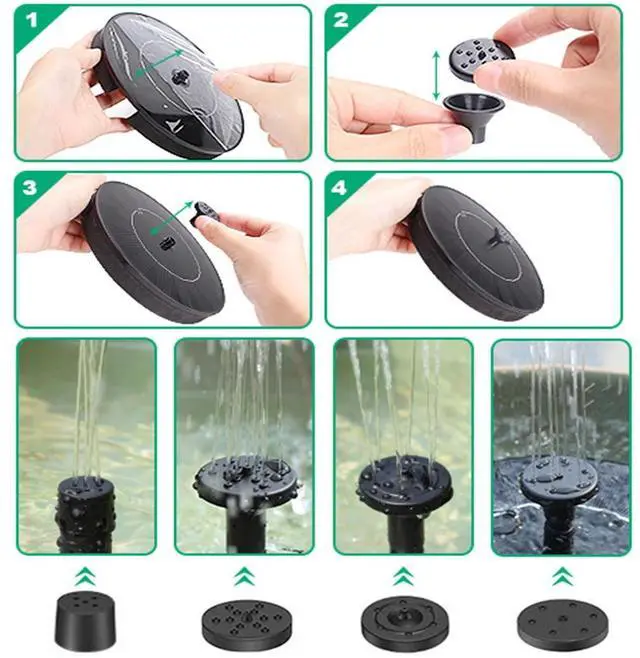 1

2

3

4