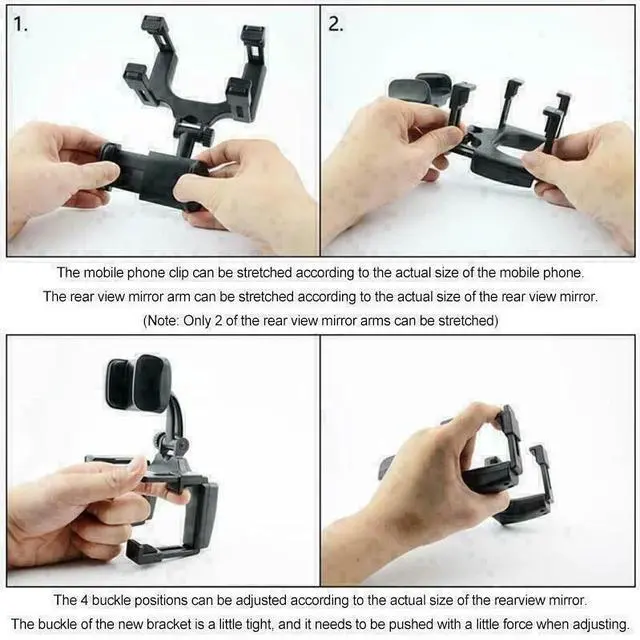 1.

2.

The mobile phone clip can be stretched according to the actual size of the mobile phone.
The rear view mirror arm can be stretched according to the actual size of the rear view mirror.
(Note: Only 2 of the rear view mirror arms can be stretched)

The 4 buckle positions can be adjusted according to the actual size of the rearview mirror.
The buckle of the new bracket is a little tight, and it needs to be pushed with a little force when adjusting.