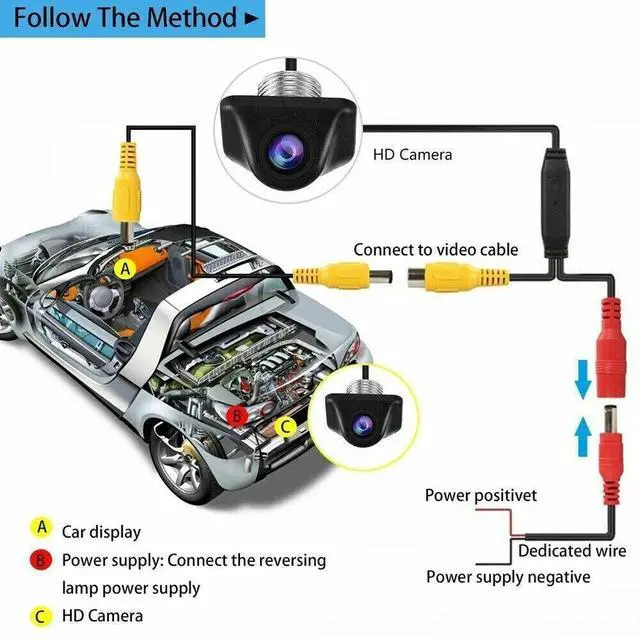 Follow The Method ►

HD Camera

Connect to video cable

A

B

C

Power positivet

Dedicated wire

Power supply negative

A Car display

B Power supply: Connect the reversing lamp power supply

C HD Camera