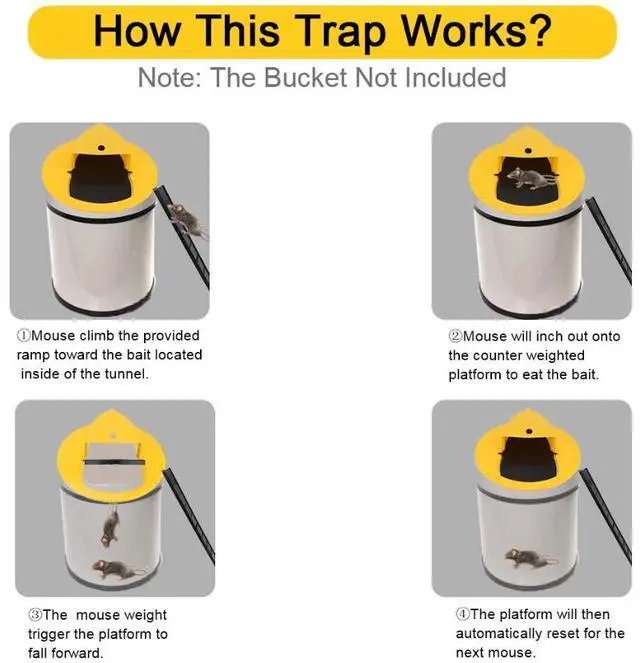 How This Trap Works?
Note: The Bucket Not Included

①Mouse climb the provided ramp toward the bait located inside of the tunnel.

②Mouse will inch out onto the counter weighted platform to eat the bait.

③The mouse weight trigger the platform to fall forward.

④The platform will then automatically reset for the next mouse.