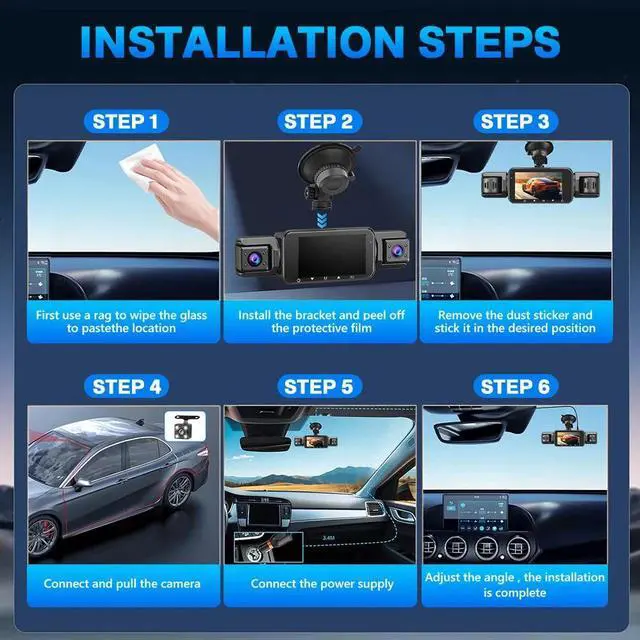 INSTALLATION STEPS

STEP 1

First use a rag to wipe the glass to pastethe location

STEP 2

Install the bracket and peel off the protective film

STEP 3

Remove the dust sticker and stick it in the desired position

STEP 4

Connect and pull the camera

STEP 5

3.4M

Connect the power supply

STEP 6

Adjust the angle , the installation is complete