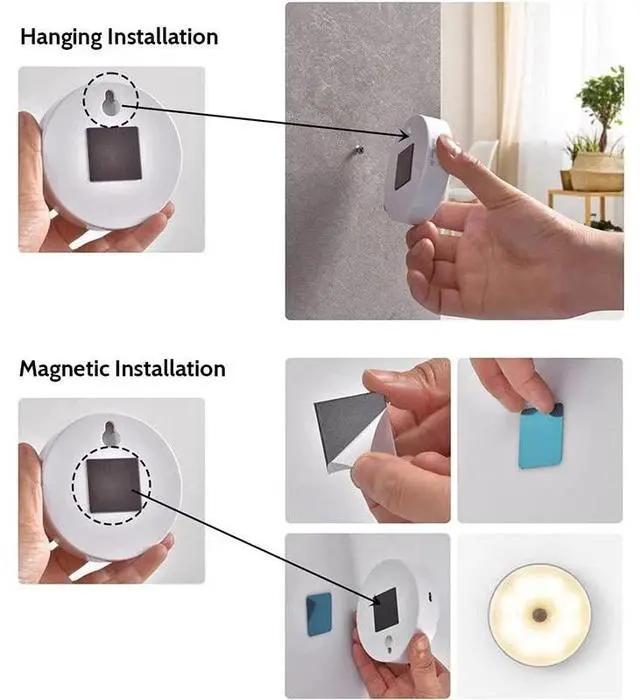 Hanging Installation

Magnetic Installation