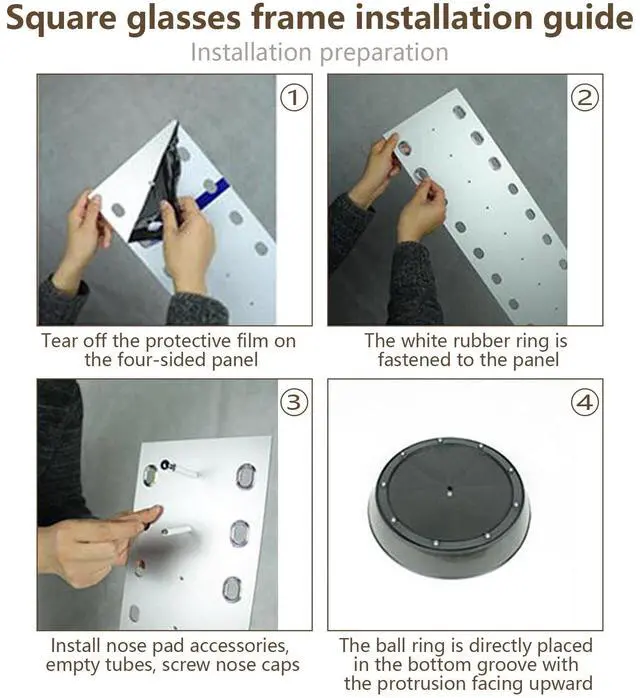 Square glasses frame installation guide

Installation preparation

①

Tear off the protective film on the four-sided panel

②

The white rubber ring is fastened to the panel

③

Install nose pad accessories, empty tubes, screw nose caps

④

The ball ring is directly placed in the bottom groove with the protrusion facing upward