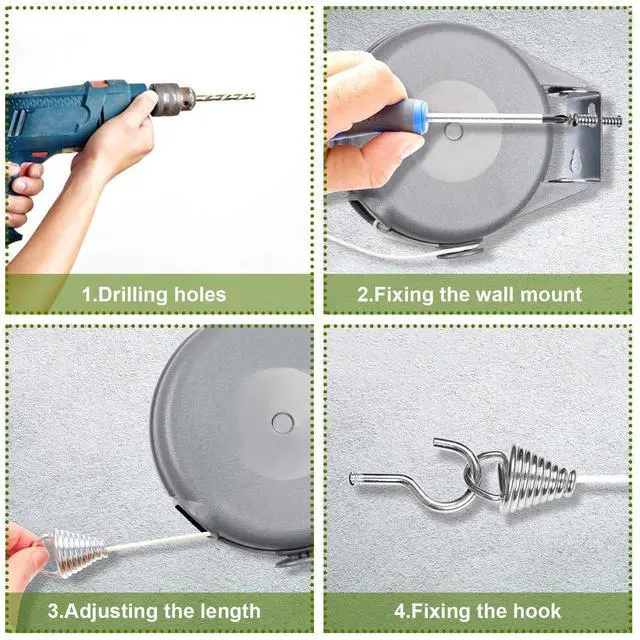 1.Drilling holes

2.Fixing the wall mount

3.Adjusting the length

4.Fixing the hook