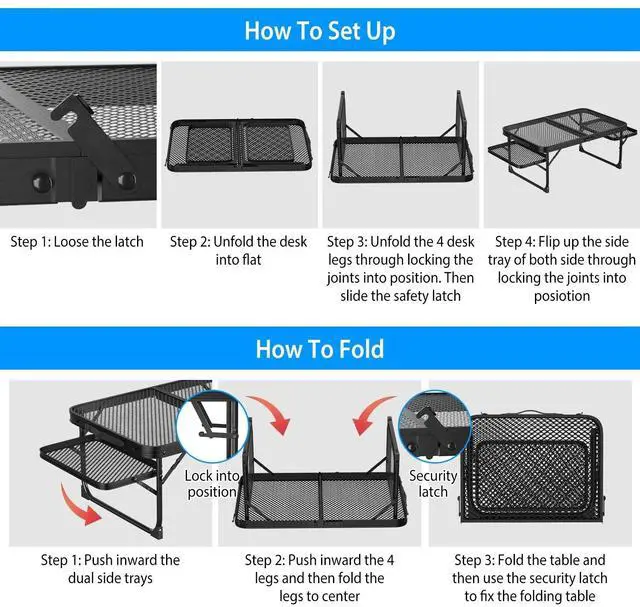 How To Set Up

Step 1: Loose the latch

Step 2: Unfold the desk into flat

Step 3: Unfold the 4 desk legs through locking the joints into position. Then slide the safety latch

Step 4: Flip up the side tray of both side through locking the joints into posiotion

How To Fold

Lock into position

Security latch

Step 1: Push inward the dual side trays

Step 2: Push inward the 4 legs and then fold the legs to center

Step 3: Fold the table and then use the security latch to fix the folding table