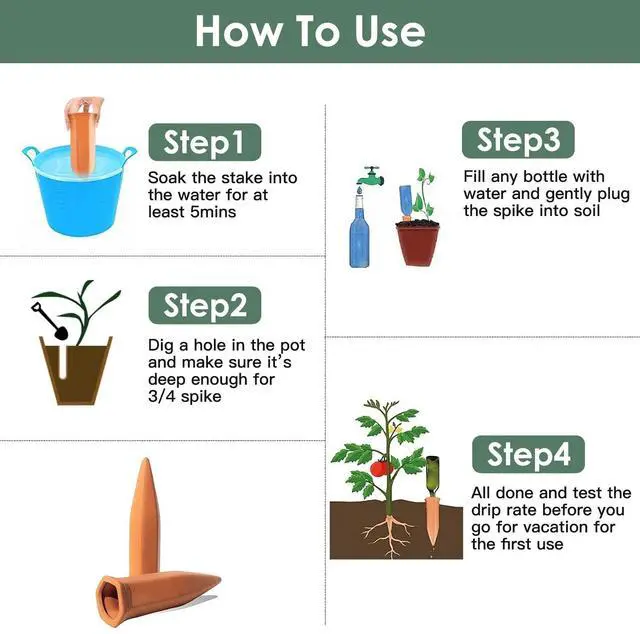 How To Use

Step1
Soak the stake into the water for at least 5mins

Step2
Dig a hole in the pot and make sure it's deep enough for 3/4 spike

Step3
Fill any bottle with water and gently plug the spike into soil

Step4
All done and test the drip rate before you go for vacation for the first use