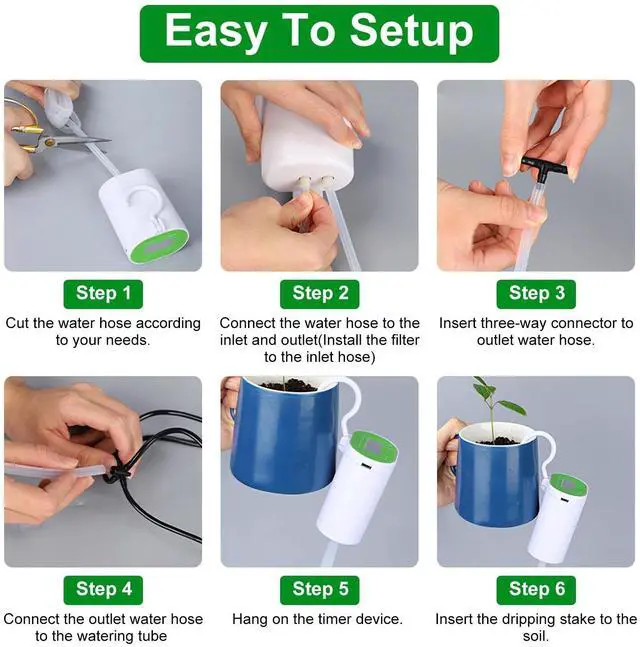 Easy To Setup

Step 1
Cut the water hose according to your needs.

Step 2
Connect the water hose to the inlet and outlet(Install the filter to the inlet hose)

Step 3
Insert three-way connector to outlet water hose.

Step 4
Connect the outlet water hose to the watering tube

Step 5
Hang on the timer device.

Step 6
Insert the dripping stake to the soil.